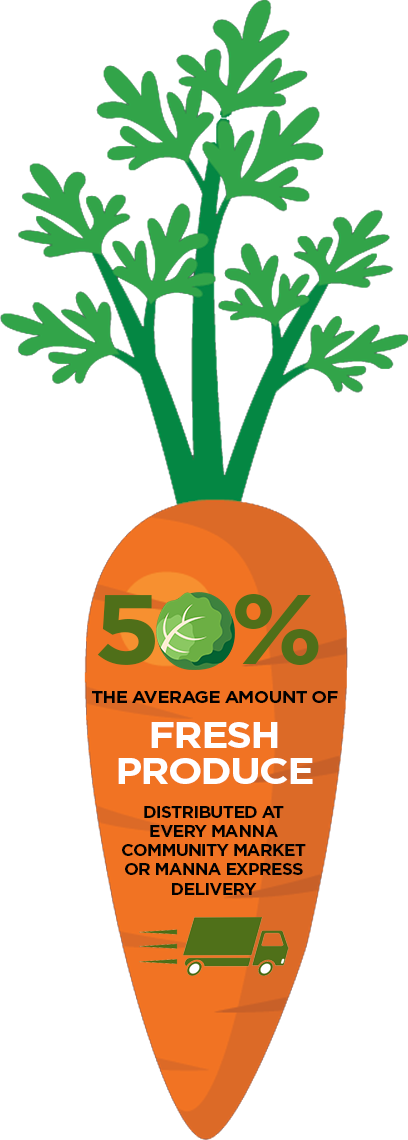 50%

THE AVERAGE AMOUNT OF

FRESH PRODUCE

DISTRIBUTED AT EVERY MANNA COMMUNITY MARKET OR MANNA EXPRESS DELIVERY